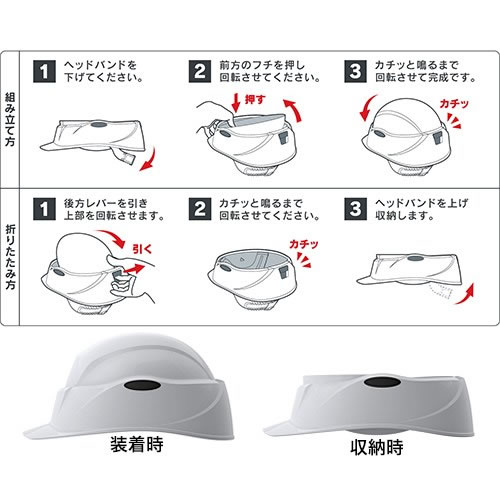 組み立て方

1 ヘッドバンドを下げてください。

2 前方のフチを押し回転させてください。

押す

3 カチッと鳴るまで回転させて完成です。

カチッ

折りたたみ方

1 後方レバーを引き上部を回転させます。

引く

2 カチッと鳴るまで回転させてください。

カチッ

3 ヘッドバンドを上げ収納します。

装着時

収納時