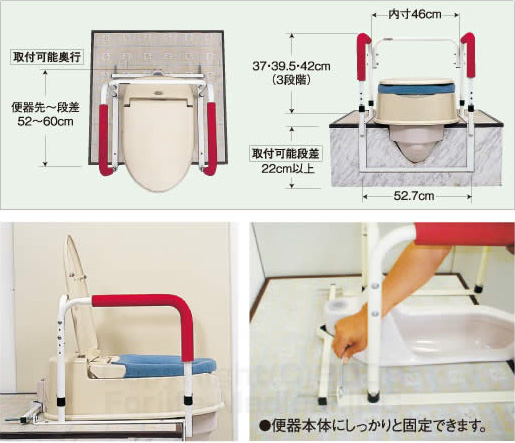 取付可能奥行

便器先～段差
52～60cm

内寸46cm

37･39.5･42cm
(3段階)

取付可能段差
22cm以上

52.7cm

●便器本体にしっかりと固定できます。