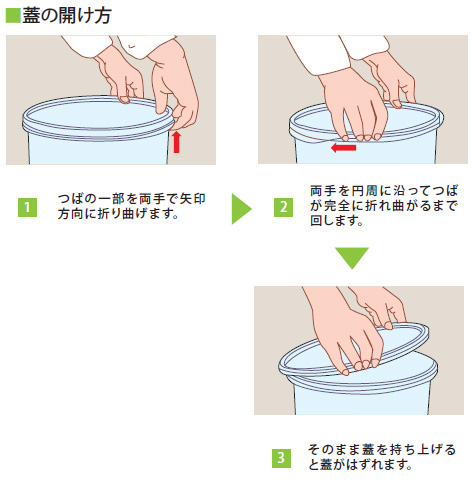 ■蓋の開け方

1 つばの一部を両手で矢印方向に折り曲げます。

2 両手を円周に沿ってつばが完全に折れ曲がるまで回します。

3 そのまま蓋を持ち上げると蓋がはずれます。