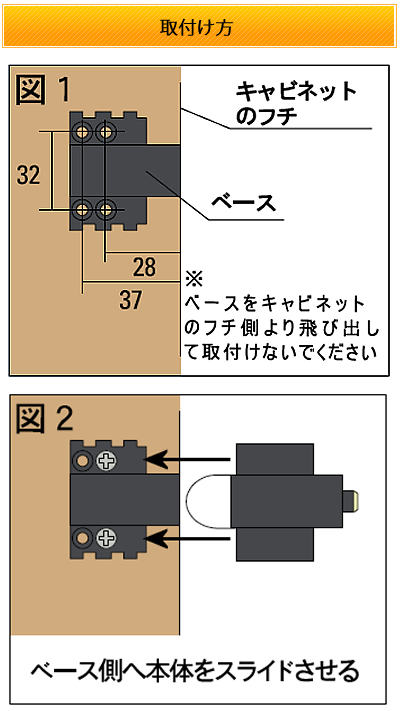 取付け方

図 1

キャビネットのフチ

32

ベース

28

37

※
ベースをキャビネットのフチ側より飛び出して取付けないでください

図 2

ベース側へ本体をスライドさせる