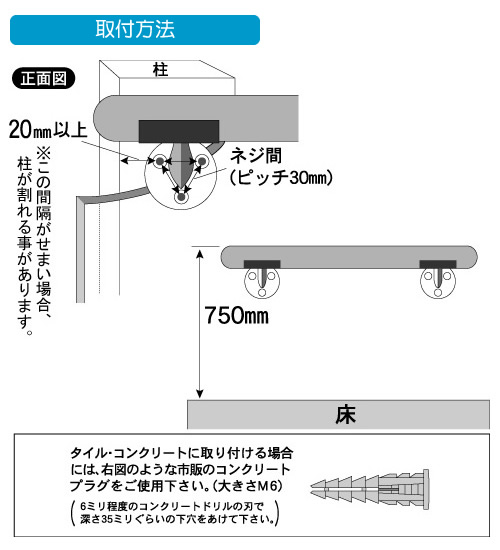 取付方法

正面図

柱

20㎜以上

※この間隔がせまい場合、柱が割れる事があります。

ネジ間
(ピッチ30㎜)

750㎜

床

タイル・コンクリートに取り付ける場合には、右図のような市販のコンクリートプラグをご使用下さい。(大きさM6)

(6ミリ程度のコンクリートドリルの刃で深さ35ミリぐらいの下穴をあけて下さい。)