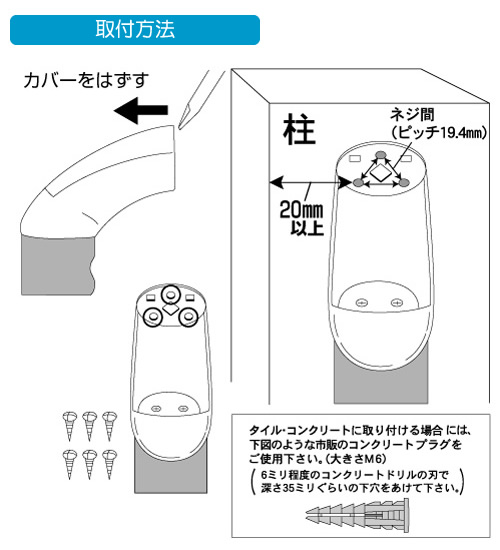 取付方法

カバーをはずす

柱

ネジ間
（ピッチ19.4㎜）

20㎜
以上

タイル・コンクリートに取り付ける場合には、下図のような市販のコンクリートプラグをご使用下さい。（大きさM6）

（6ミリ程度のコンクリートドリルの刃で深さ35ミリぐらいの下穴をあけて下さい。）