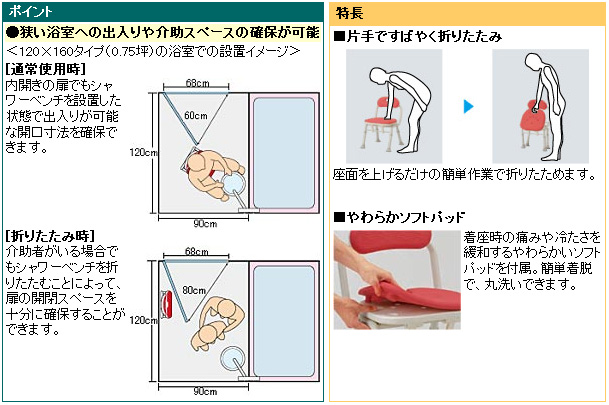 ポイント

●狭い浴室への出入りや介助スペースの確保が可能

＜120×160タイプ（0.75坪）の浴室での設置イメージ＞

[通常使用時]
内開きの扉でもシャワーベンチを設置した状態で出入りが可能な開口寸法を確保できます。

68cm
60cm
120cm
90cm

[折りたたみ時]
介助者がいる場合でもシャワーベンチを折りたたむことによって、扉の開閉スペースを十分に確保することができます。

68cm
80cm
120cm
90cm

特長

■片手ですばやく折りたたみ

座面を上げるだけの簡単作業で折りたためます。

■やわらかソフトパッド

着座時の痛みや冷たさを緩和するやわらかいソフトパッドを付属。簡単着脱で、丸洗いできます。