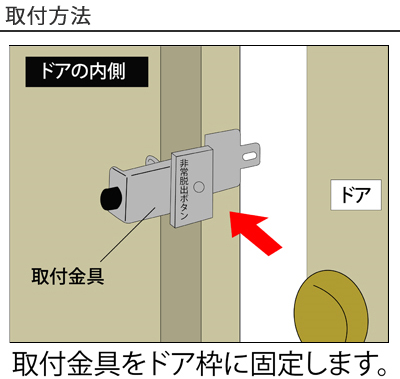 取付方法

ドアの内側

非常脱出ボタン

ドア

取付金具

取付金具をドア枠に固定します。