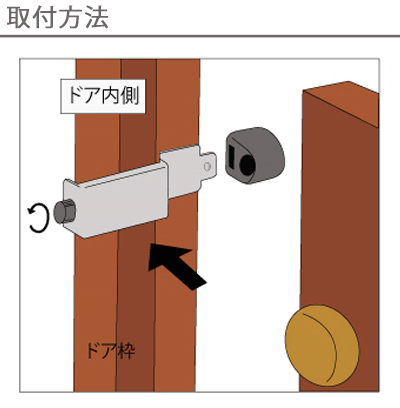 取付方法

ドア内側

ドア枠