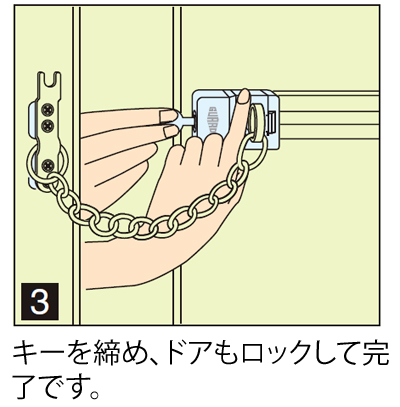 GUARD

3

キーを締め、ドアもロックして完了です。