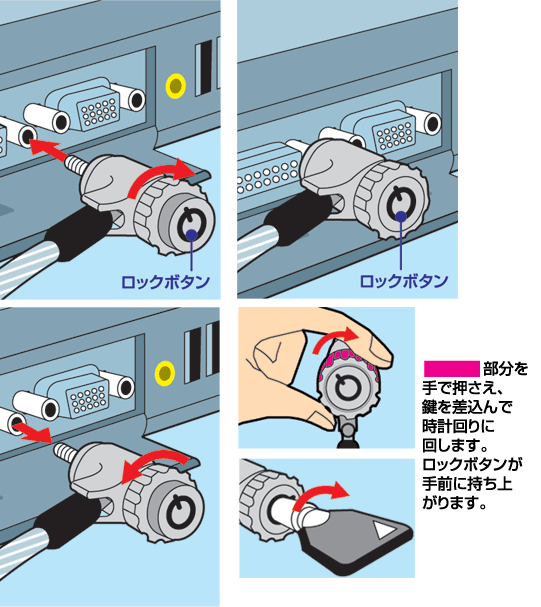 ロックボタン

ロックボタン

部分を手で押さえ、鍵を差込んで時計回りに回します。ロックボタンが手前に持ち上がります。