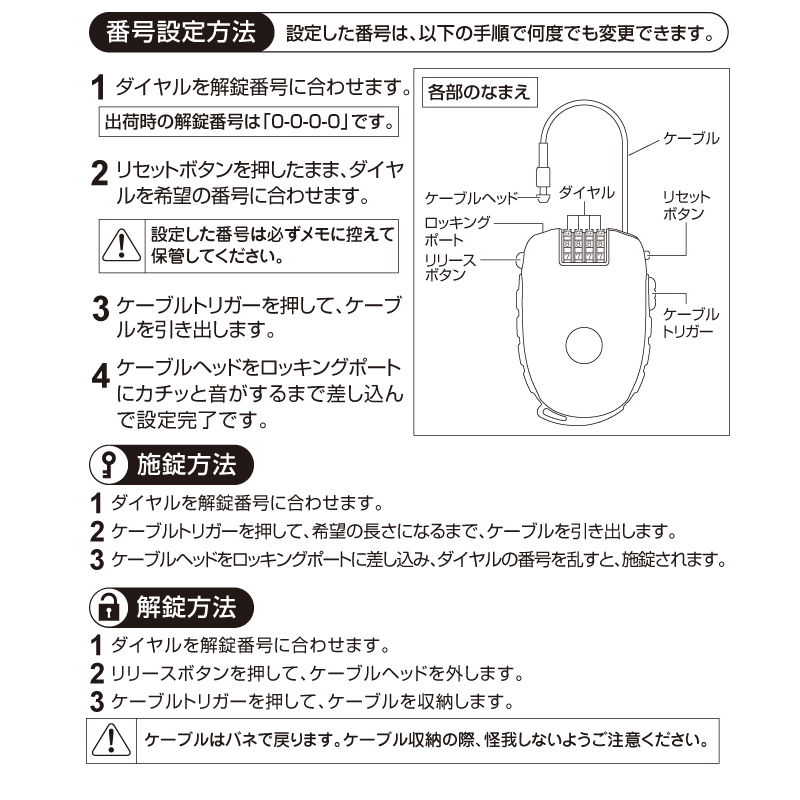 番号設定方法　設定した番号は、以下の手順で何度でも変更できます。

1 ダイヤルを解錠番号に合わせます。

出荷時の解錠番号は「0-0-0-0」です。

2 リセットボタンを押したまま、ダイヤルを希望の番号に合わせます。

設定した番号は必ずメモに控えて保管してください。

3 ケーブルトリガーを押して、ケーブルを引き出します。

4 ケーブルヘッドをロッキングポートにカチッと音がするまで差し込んで設定完了です。

各部のなまえ

ケーブル

ケーブルヘッド

ダイヤル

リセットボタン

ロッキングポート

リリースボタン

ケーブルトリガー

施錠方法

1 ダイヤルを解錠番号に合わせます。

2 ケーブルトリガーを押して、希望の長さになるまで、ケーブルを引き出します。

3 ケーブルヘッドをロッキングポートに差し込み、ダイヤルの番号を乱すと、施錠されます。

解錠方法

1 ダイヤルを解錠番号に合わせます。

2 リリースボタンを押して、ケーブルヘッドを外します。

3 ケーブルトリガーを押して、ケーブルを収納します。

ケーブルはバネで戻ります。ケーブル収納の際、怪我しないようご注意ください。