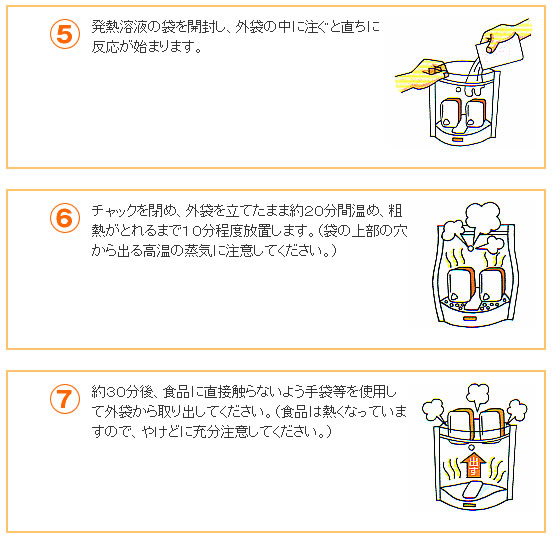 5 発熱溶液の袋を開封し、外袋の中に注ぐと直ちに反応が始まります。

6 チャックを閉め、外袋を立てたまま約20分間温め、粗熱がとれるまで10分程度放置します。（袋の上部の穴から出る高温の蒸気に注意してください。）

7 約30分後、食品に直接触らないよう手袋等を使用して外袋から取り出してください。（食品は熱くなっていますので、やけどに充分注意してください。）

出す