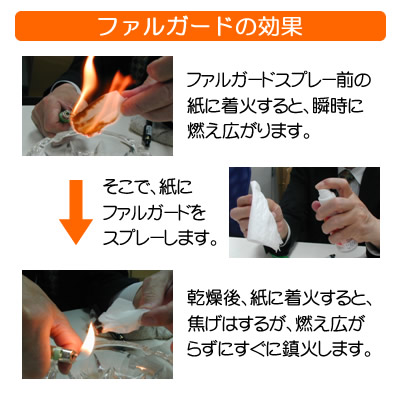 ファルガードの効果

ファルガードスプレー前の紙に着火すると、瞬時に燃え広がります。

そこで、紙にファルガードをスプレーします。

乾燥後、紙に着火すると、焦げはするが、燃え広がらずにすぐに鎮火します。