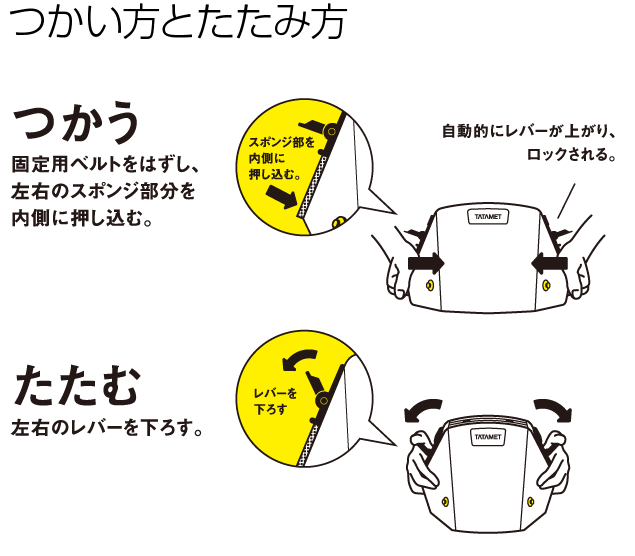 つかい方とたたみ方

つかう
固定用ベルトをはずし、左右のスポンジ部分を内側に押し込む。

スポンジ部を内側に押し込む。

自動的にレバーが上がり、ロックされる。

TATAMET

たたむ
左右のレバーを下ろす。

レバーを下ろす

TATAMET