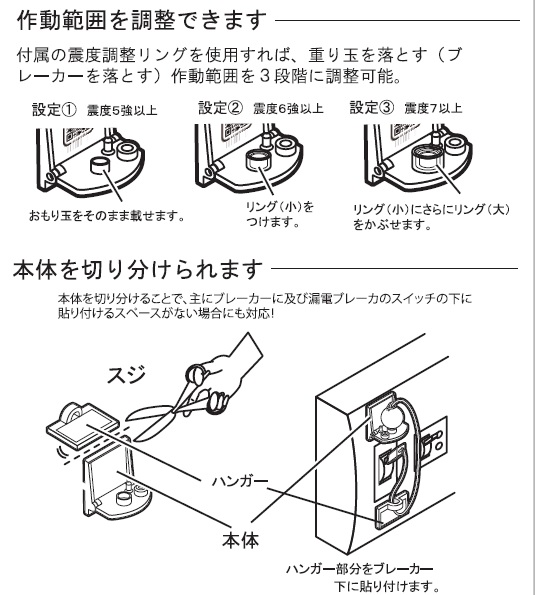 作動範囲を調整できます

付属の震度調整リングを使用すれば、重り玉を落とす（ブレーカーを落とす）作動範囲を３段階に調整可能。

設定① 震度5強以上

おもり玉をそのまま載せます。

設定② 震度6強以上

リング（小）をつけます。

設定③ 震度7以上

リング（小）にさらにリング（大）をかぶせます。

本体を切り分けられます

本体を切り分けることで、主にブレーカーに及び漏電ブレーカのスイッチの下に貼り付けるスペースがない場合にも対応!

スジ

ハンガー

本体

ハンガー部分をブレーカー下に貼り付けます。