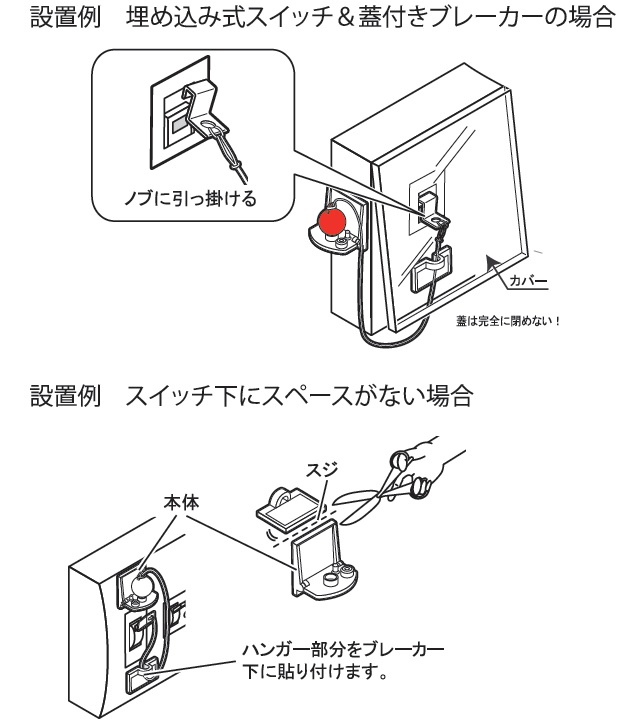 設置例　埋め込み式スイッチ＆蓋付きブレーカーの場合

ノブに引っ掛ける

カバー

蓋は完全に閉めない！

設置例　スイッチ下にスペースがない場合

スジ

本体

ハンガー部分をブレーカー下に貼り付けます。