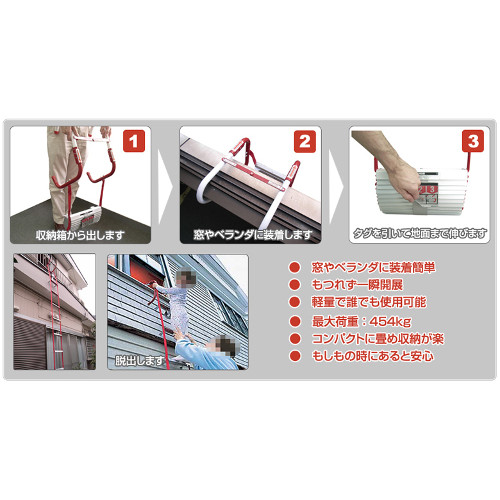 1
収納箱から出します

2
窓やベランダに装着します

3
タグを引いて地面まで伸びます

脱出します

● 窓やベランダに装着簡単
● もつれず一瞬開展
● 軽量で誰でも使用可能
● 最大荷重：454kg
● コンパクトに畳め収納が楽
● もしもの時にあると安心